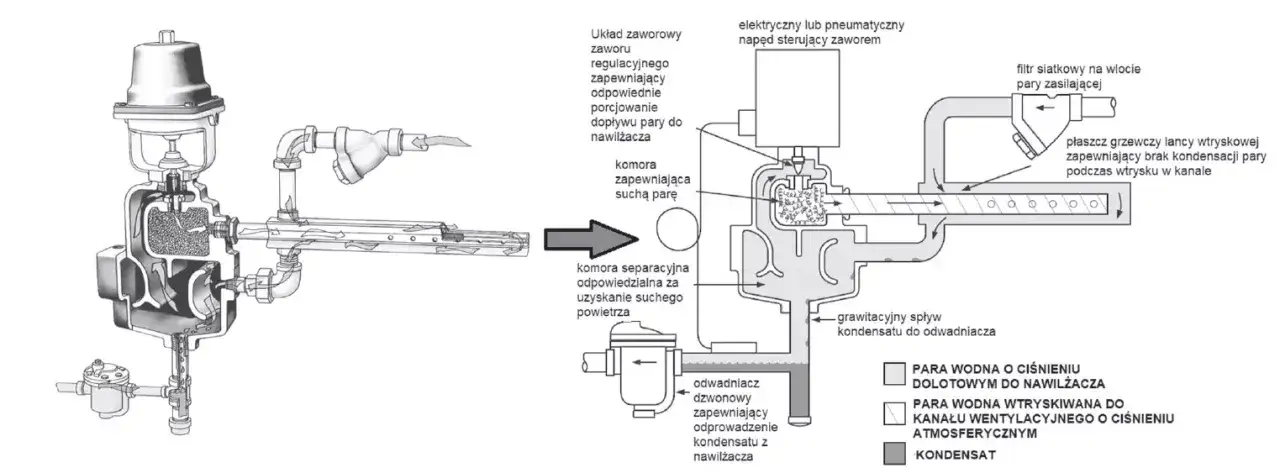 Układ zaworowy zaworu regulacyjnego zapewniający odpowiednie porcjowanie dopływu pary do nawilżacza

elektryczny lub pneumatyczny napęd sterujący zaworem

filtr siatkowy na wlocie pary zasilającej

płaszcz grzewczy lancy wtryskowej zapewniający brak kondensacji pary podczas wtrysku w kanale

komora zapewniająca suchą parę

komora separacyjna odpowiedzialna za uzyskanie suchego powietrza

grawitacyjny spływ kondensatu do odwadniacza

odwadniacz dzwonowy zapewniający odprowadzenie kondensatu z nawilżacza

PARA WODNA O CIŚNIENIU DOLOTOWYM DO NAWILŻACZA

PARA WODNA WTRYSKIWANA DO KANAŁU WENTYLACYJNEGO O CIŚNIENIU ATMOSFERYCZNYM

KONDENSAT